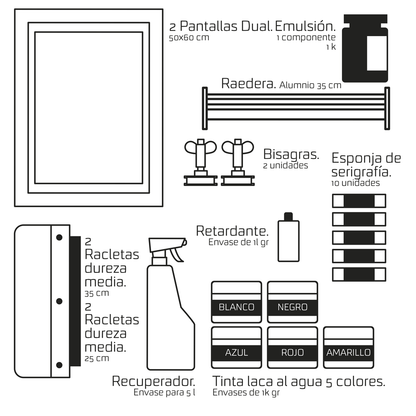 2 Pantallas Dual.
50x60 cm

Emulsión.
1 componente
1 k

Raedera. Alumnio 35 cm

Bisagras.
2 unidades

Esponja de serigrafía.
10 unidades

Retardante.
Envase de 1l gr

2 Racletas dureza media.
35 cm

2 Racletas dureza media.
25 cm

BLANCO

NEGRO

AZUL

ROJO

AMARILLO

Recuperador.
Envase para 5 l

Tinta laca al agua 5 colores.
Envases de 1k gr